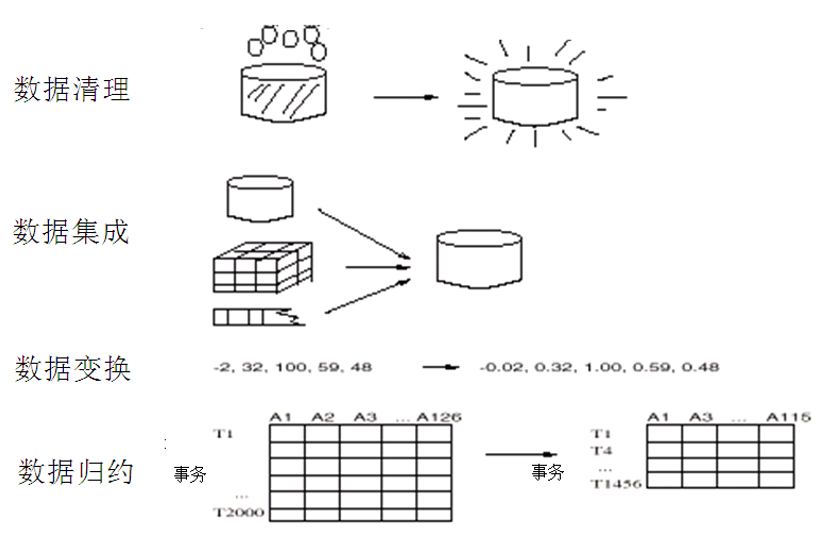 数据清理

数据集成

数据变换

-2, 32, 100, 59, 48

-0.02, 0.32, 1.00, 0.59, 0.48

数据归约

事务

A1 A2 A3 ... A126

T1

...

T2000

事务

A1 A3 ... A115

T1

T4

...

T1456